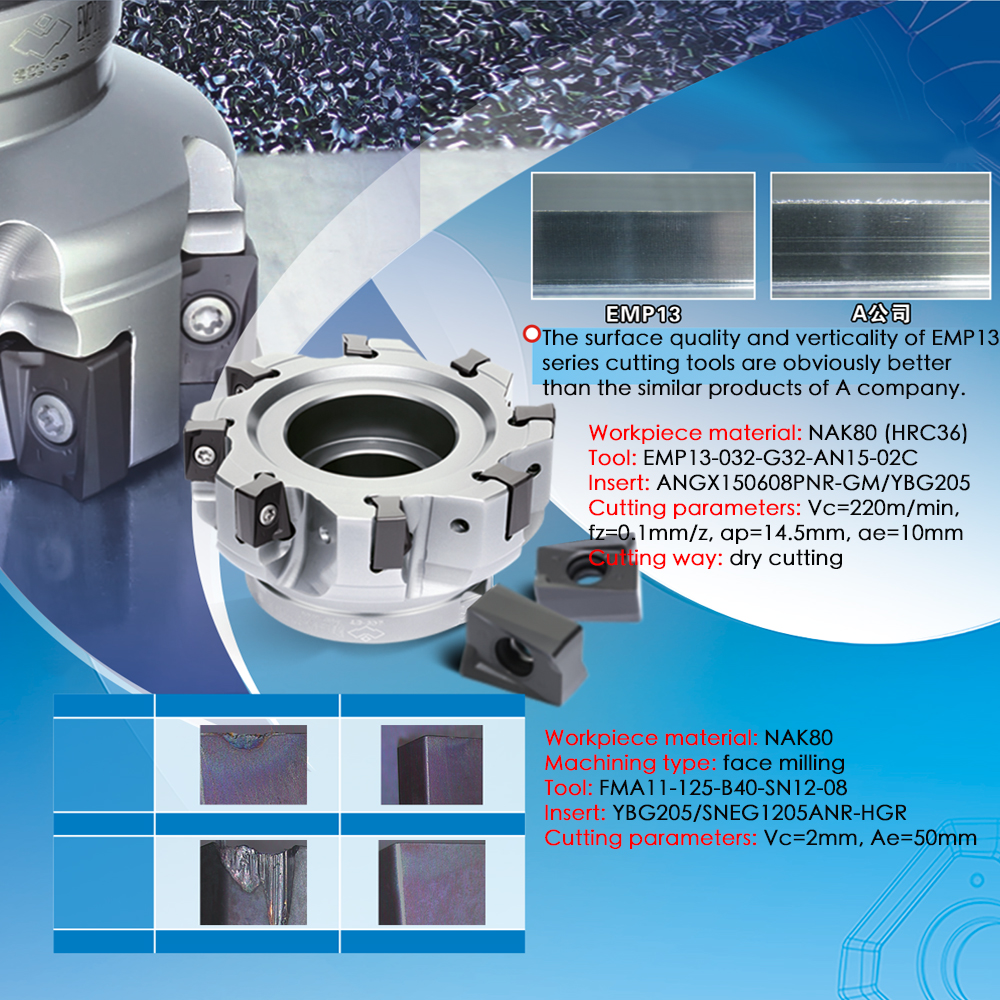 EMP13

A公司

The surface quality and verticality of EMP13 series cutting tools are obviously better than the similar products of A company.

Workpiece material: NAK80 (HRC36)
Tool: EMP13-032-G32-AN15-02C
Insert: ANGX150608PNR-GM/YBG205
Cutting parameters: Vc=220m/min, fz=0.1mm/z, ap=14.5mm, ae=10mm
Cutting way: dry cutting

Workpiece material: NAK80
Machining type: face milling
Tool: FMA11-125-B40-SN12-08
Insert: YBG205/SNEG1205ANR-HGR
Cutting parameters: Vc=2mm, Ae=50mm